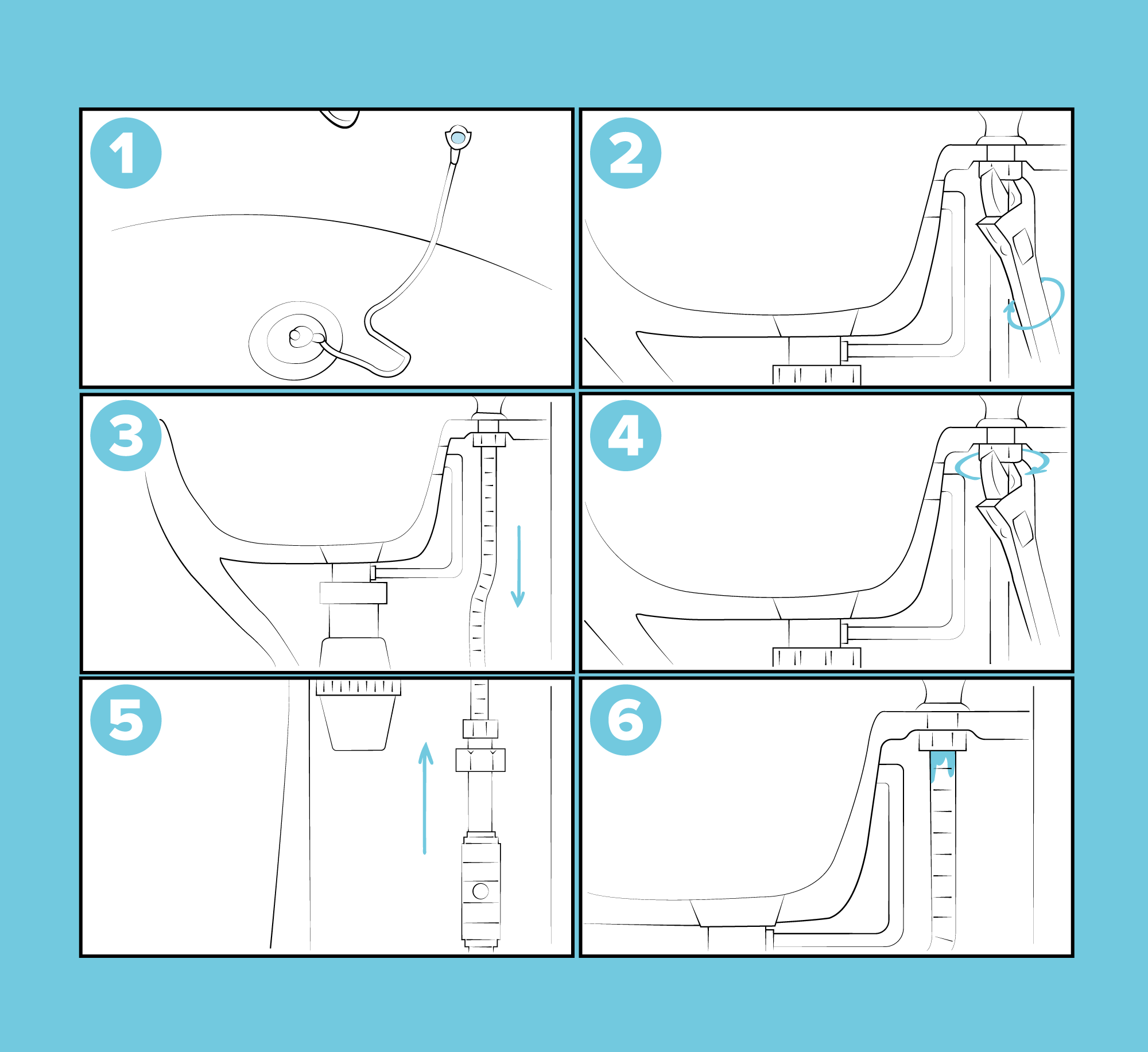 1

2

3

4

5

6