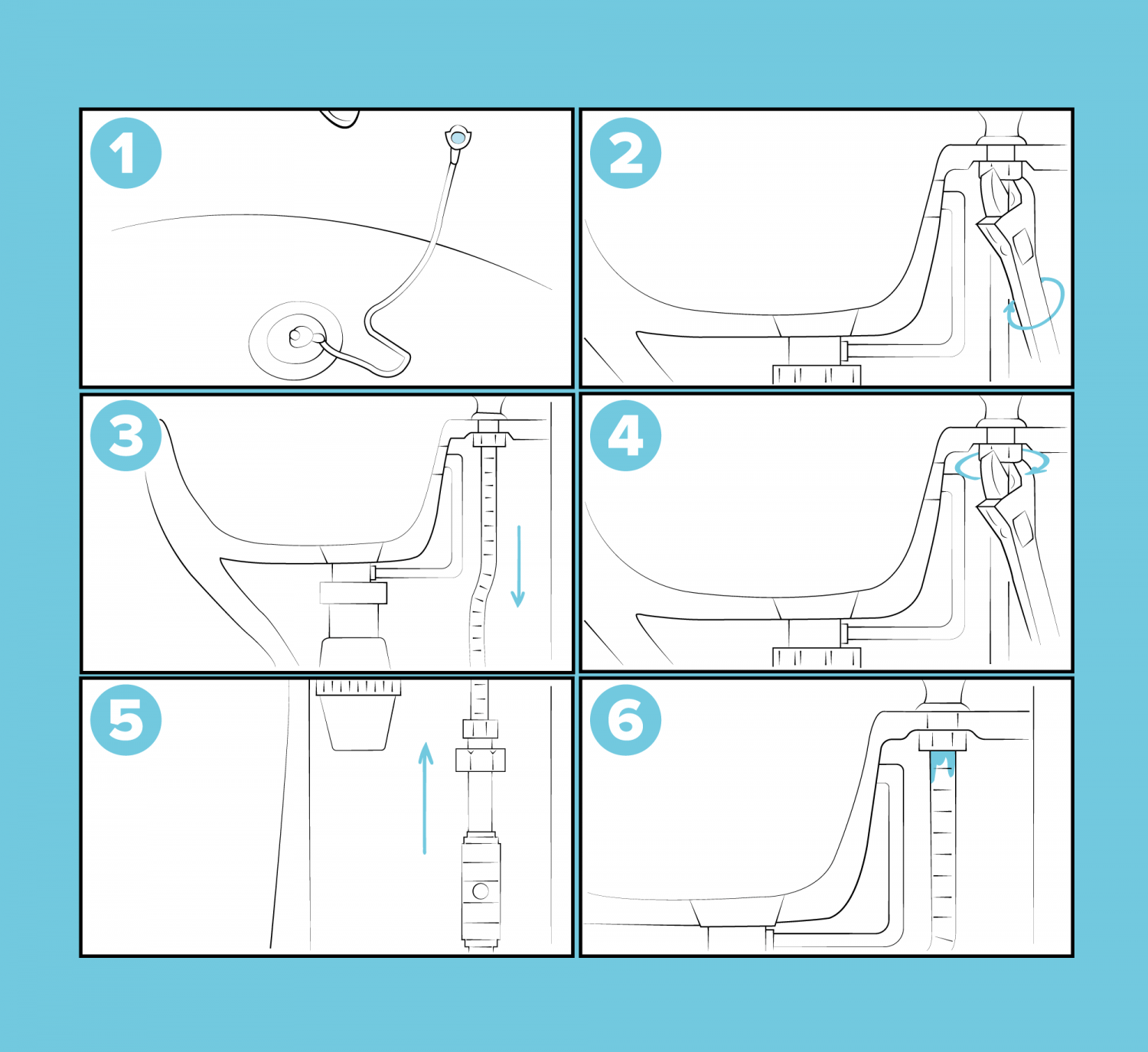 1

2

3

4

5

6