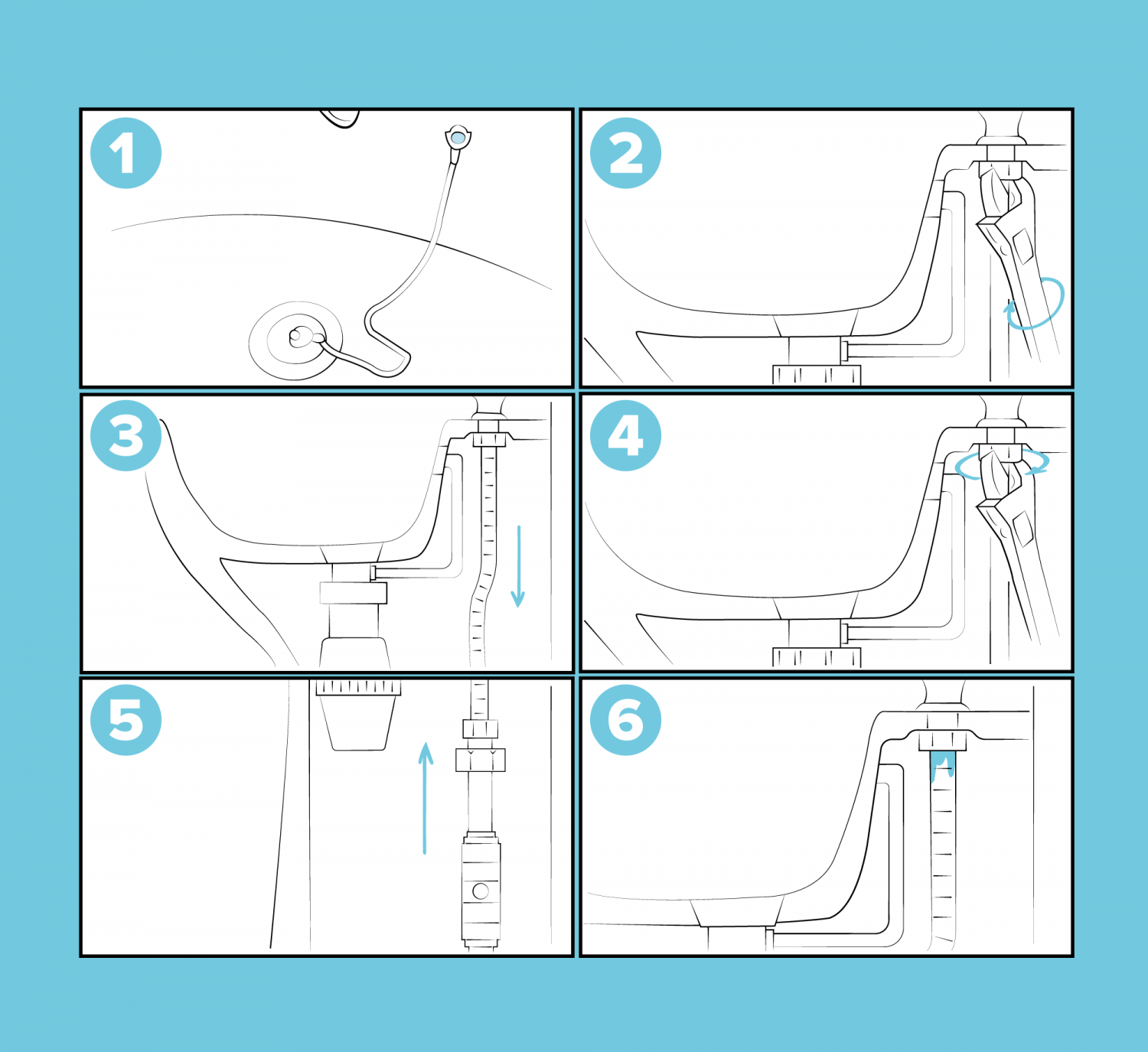 1

2

3

4

5

6