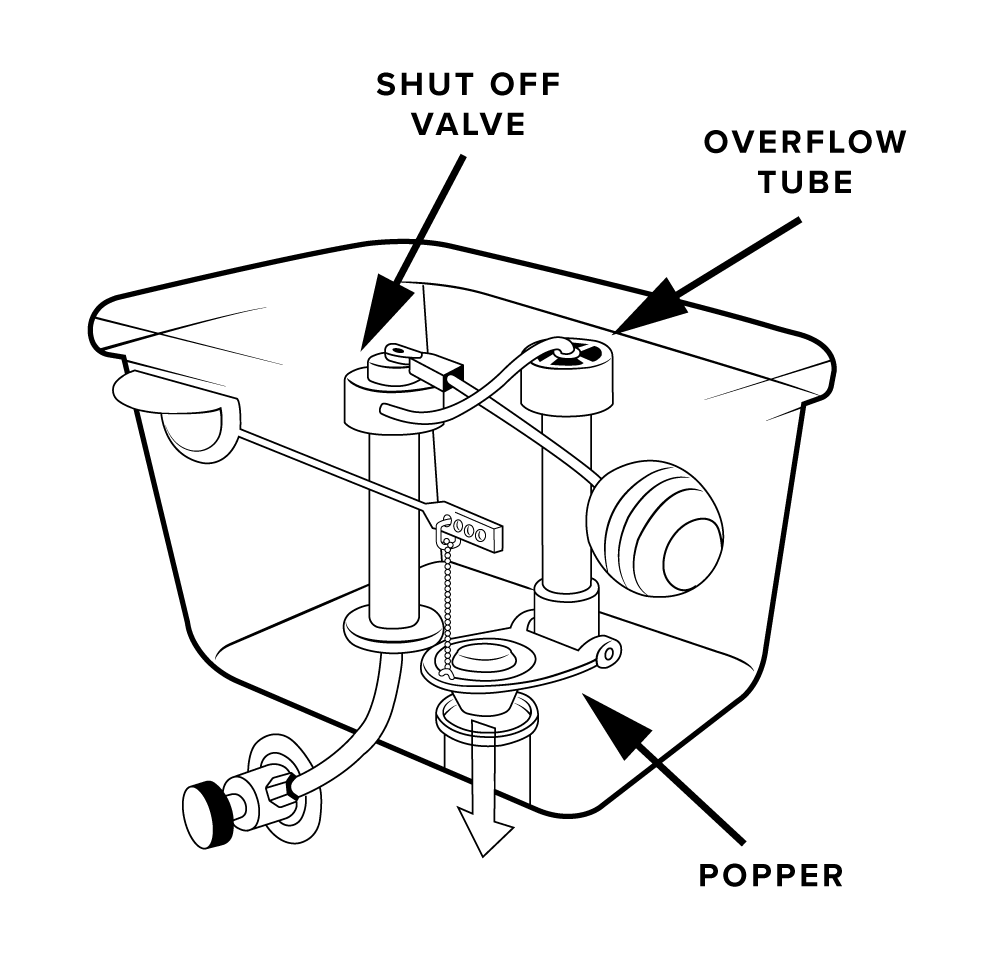 SHUT OFF VALVE

OVERFLOW TUBE

POPPER